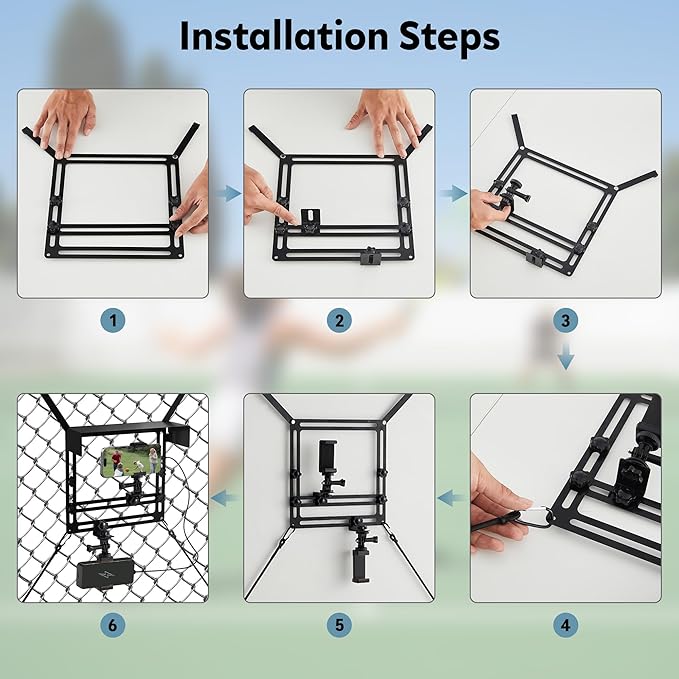 Installation Steps

1

2

3

4

5

6