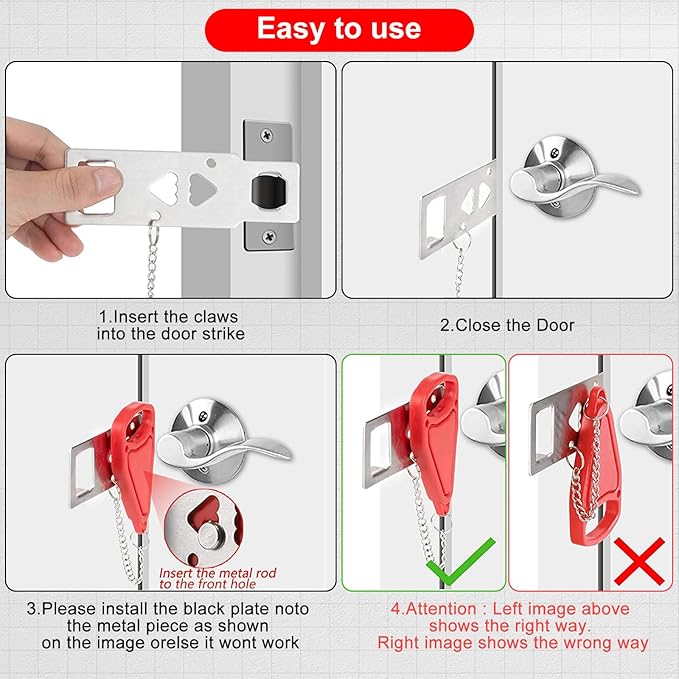 Easy to use

1.Insert the claws into the door strike

2.Close the Door

Insert the metal rod to the front hole

3.Please install the black plate noto the metal piece as shown on the image orelse it wont work

4.Attention : Left image above shows the right way. Right image shows the wrong way