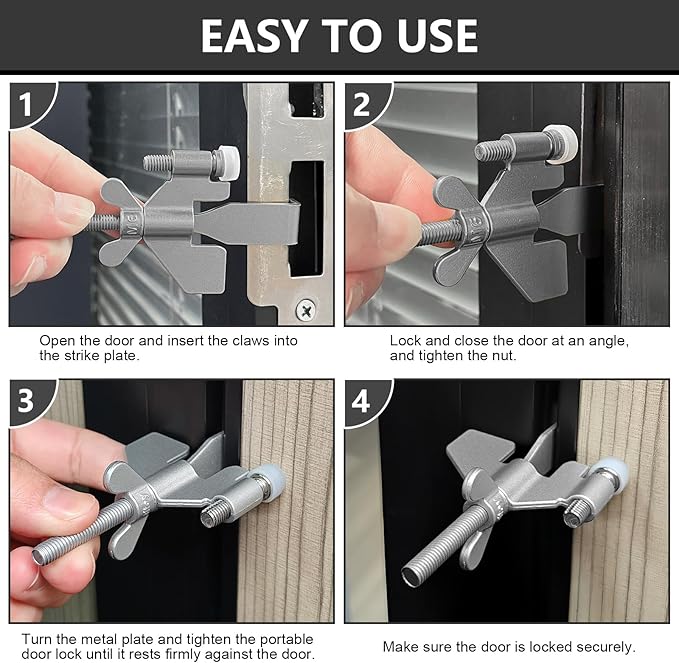 EASY TO USE

1

Open the door and insert the claws into the strike plate.

2

Lock and close the door at an angle, and tighten the nut.

3

Turn the metal plate and tighten the portable door lock until it rests firmly against the door.

4

Make sure the door is locked securely.