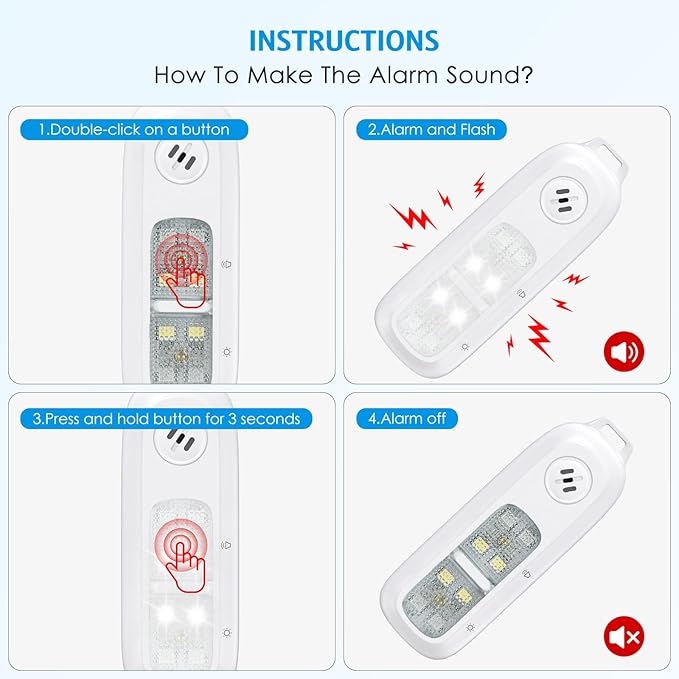 INSTRUCTIONS
How To Make The Alarm Sound?

1.Double-click on a button

2.Alarm and Flash

3.Press and hold button for 3 seconds

4.Alarm off