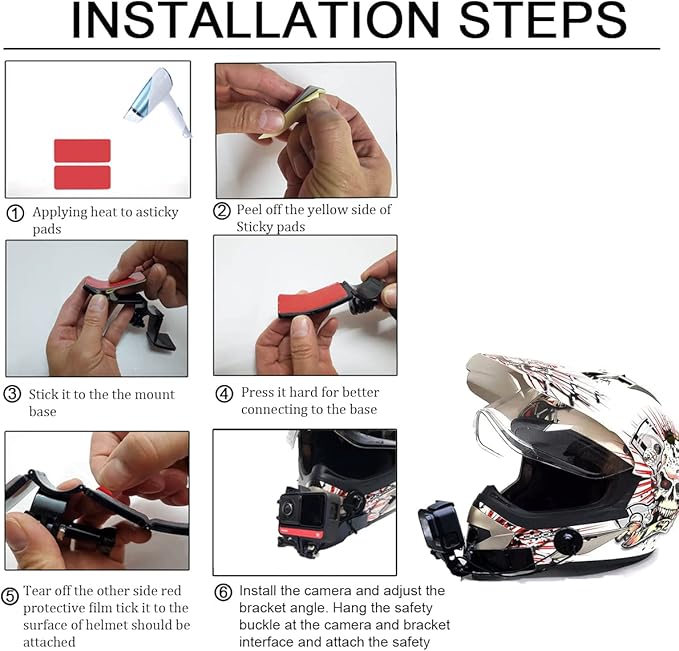 INSTALLATION STEPS

① Applying heat to asticky pads

② Peel off the yellow side of Sticky pads

③ Stick it to the the mount base

④ Press it hard for better connecting to the base

⑤ Tear off the other side red protective film tick it to the surface of helmet should be attached

⑥ Install the camera and adjust the bracket angle. Hang the safety buckle at the camera and bracket interface and attach the safety