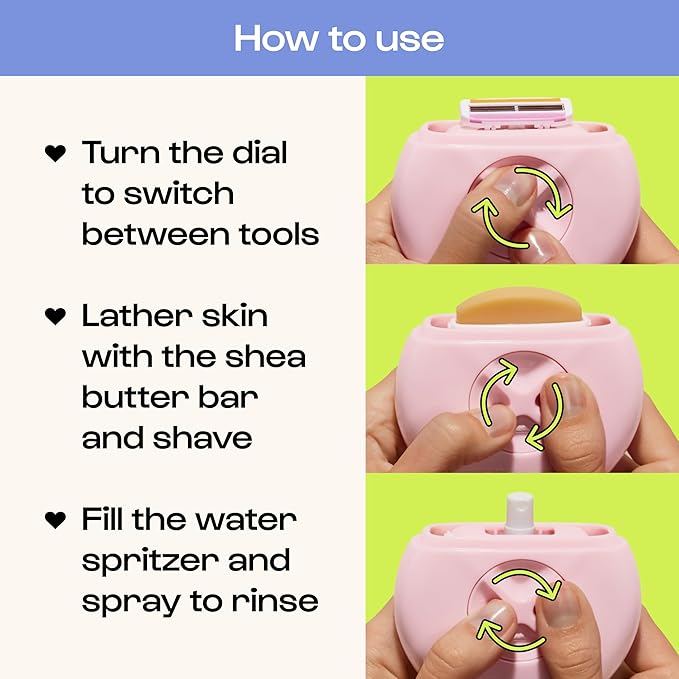 How to use

♥ Turn the dial to switch between tools

♥ Lather skin with the shea butter bar and shave

♥ Fill the water spritzer and spray to rinse