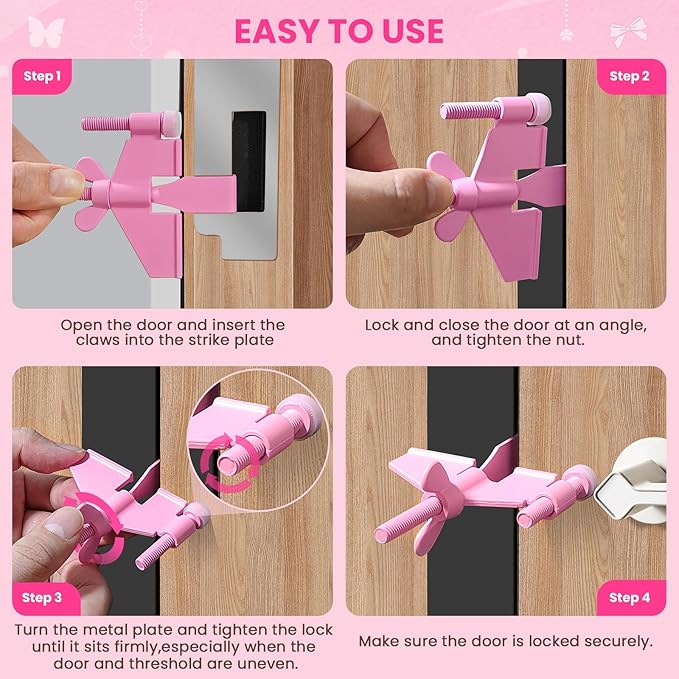 EASY TO USE

Step 1

Open the door and insert the claws into the strike plate

Step 2

Lock and close the door at an angle, and tighten the nut.

Step 3

Turn the metal plate and tighten the lock until it sits firmly,especially when the door and threshold are uneven.

Step 4

Make sure the door is locked securely.