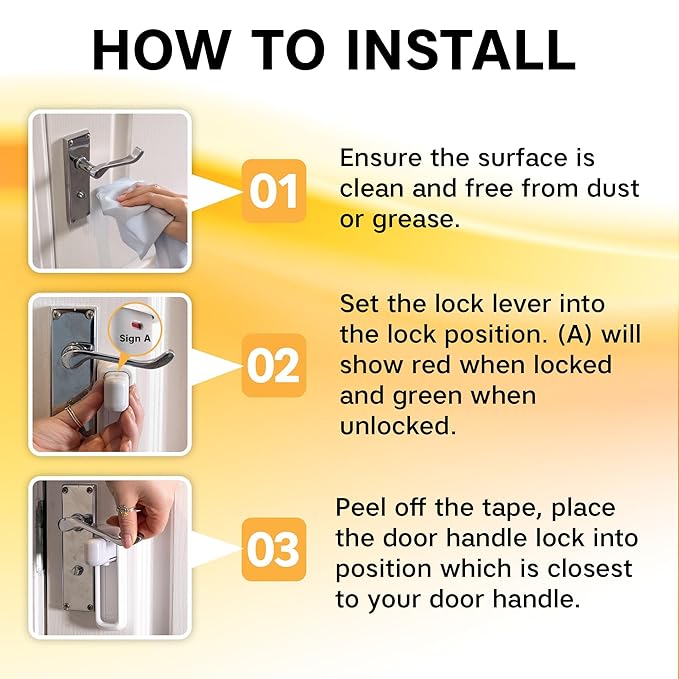 HOW TO INSTALL

01

Ensure the surface is clean and free from dust or grease.

Sign A

02

Set the lock lever into the lock position. (A) will show red when locked and green when unlocked.

03

Peel off the tape, place the door handle lock into position which is closest to your door handle.