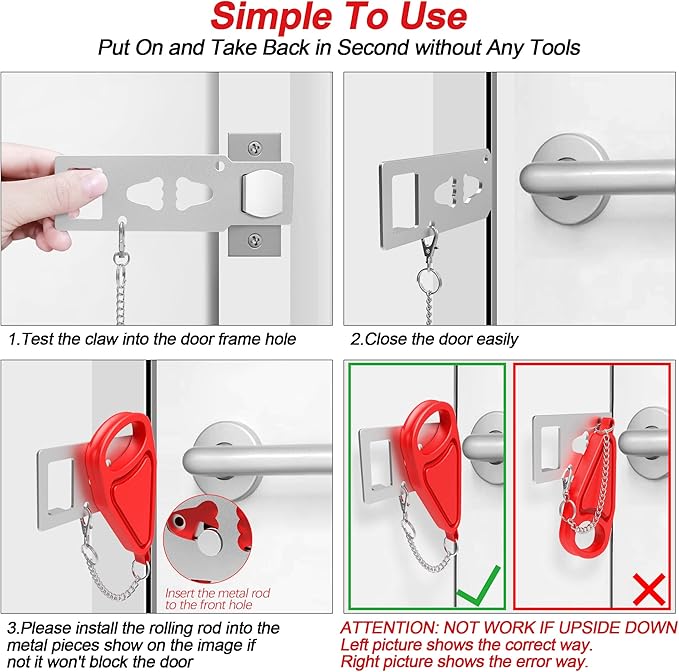 Simple To Use
Put On and Take Back in Second without Any Tools

1.Test the claw into the door frame hole

2.Close the door easily

Insert the metal rod to the front hole

3.Please install the rolling rod into the metal pieces show on the image if not it won't block the door

ATTENTION: NOT WORK IF UPSIDE DOWN
Left picture shows the correct way.
Right picture shows the error way.