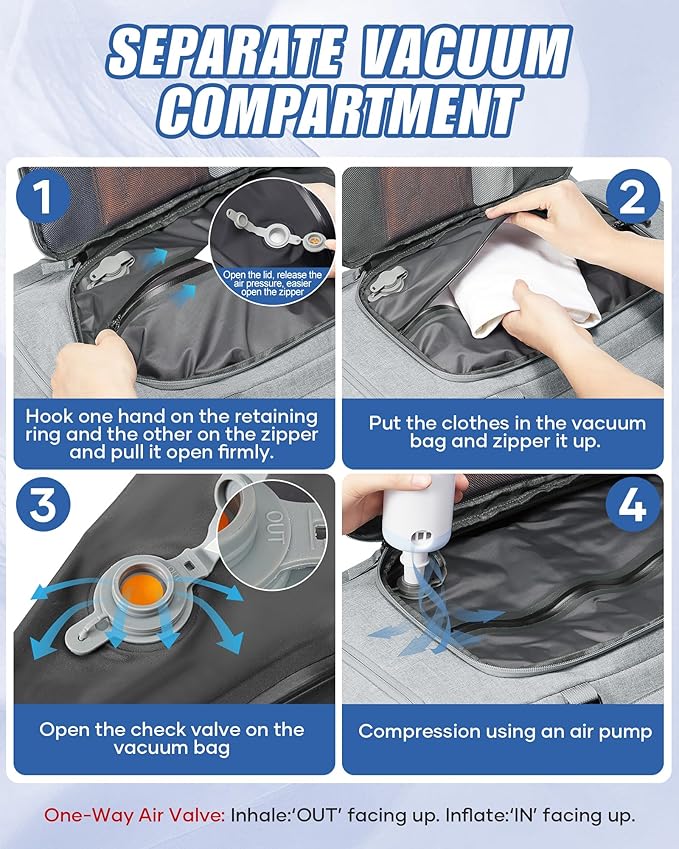 SEPARATE VACUUM COMPARTMENT

1

Open the lid, release the air pressure, easier open the zipper

Hook one hand on the retaining ring and the other on the zipper and pull it open firmly.

2

Put the clothes in the vacuum bag and zipper it up.

3

OUT

Open the check valve on the vacuum bag

4

Compression using an air pump

One-Way Air Valve: Inhale:'OUT' facing up. Inflate:'IN' facing up.