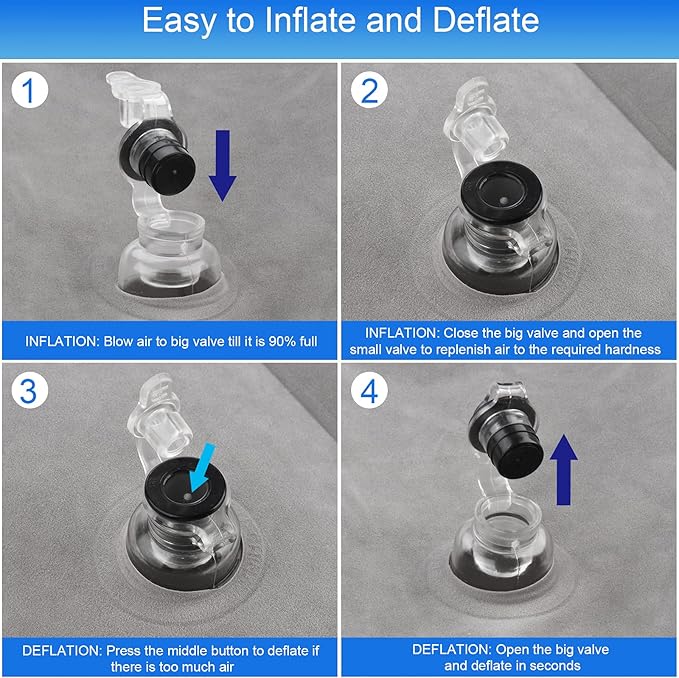 Easy to Inflate and Deflate

1

INFLATION: Blow air to big valve till it is 90% full

2

INFLATION: Close the big valve and open the small valve to replenish air to the required hardness

3

DEFLATION: Press the middle button to deflate if there is too much air

4

DEFLATION: Open the big valve and deflate in seconds